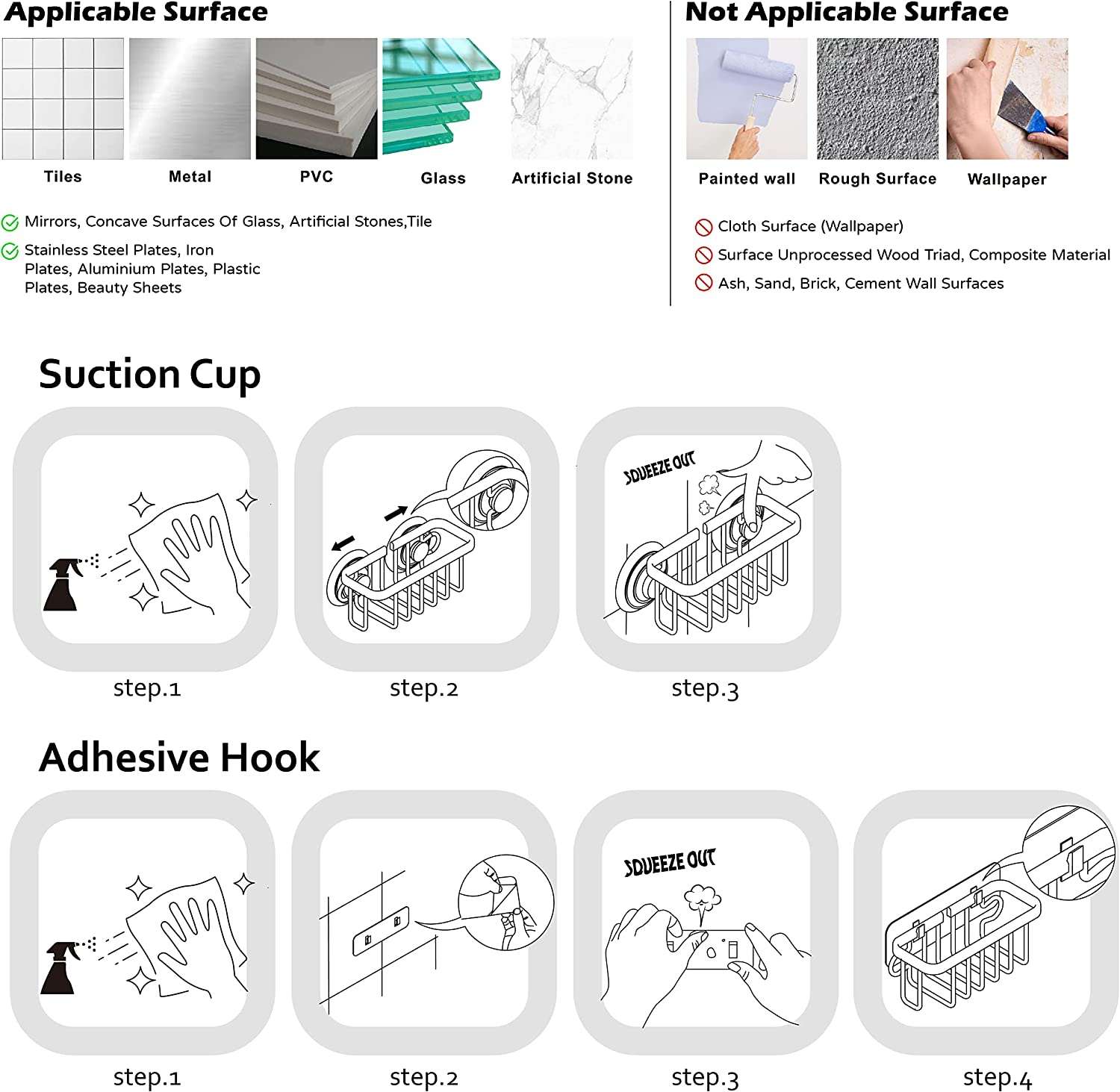 Applicable Surface

Tiles
Metal
PVC
Glass
Artificial Stone

Mirrors, Concave Surfaces Of Glass, Artificial Stones,Tile

Stainless Steel Plates, Iron Plates, Aluminium Plates, Plastic Plates, Beauty Sheets

Not Applicable Surface

Painted wall
Rough Surface
Wallpaper

Cloth Surface (Wallpaper)

Surface Unprocessed Wood Triad, Composite Material

Ash, Sand, Brick, Cement Wall Surfaces

Suction Cup

SQUEEZE OUT

step.1
step.2
step.3

Adhesive Hook

SQUEEZE OUT

step.1
step.2
step.3
step.4